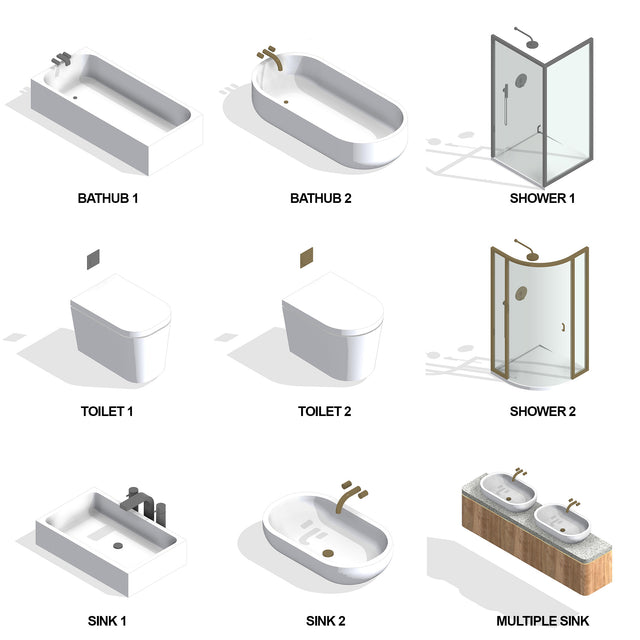 BATHUB 1

BATHUB 2

SHOWER 1

TOILET 1

TOILET 2

SHOWER 2

SINK 1

SINK 2

MULTIPLE SINK